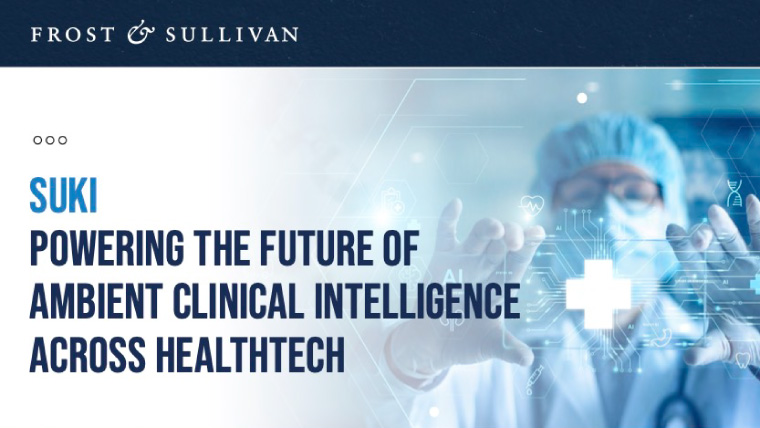 FROST & SULLIVAN

SUKI
POWERING THE FUTURE OF AMBIENT CLINICAL INTELLIGENCE ACROSS HEALTHTECH